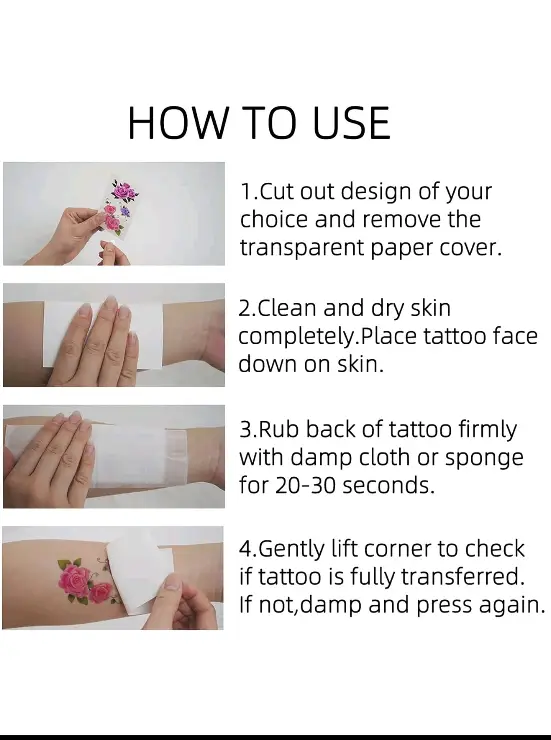 HOW TO USE

1.Cut out design of your choice and remove the transparent paper cover.

2.Clean and dry skin completely.Place tattoo face down on skin.

3.Rub back of tattoo firmly with damp cloth or sponge for 20-30 seconds.

4.Gently lift corner to check if tattoo is fully transferred. If not,damp and press again.