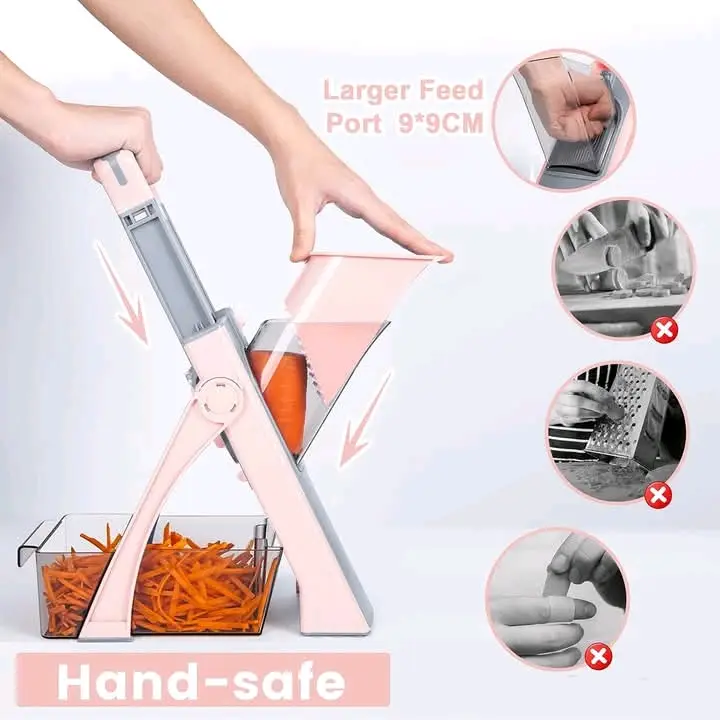 Larger Feed Port 9*9CM

Hand-safe