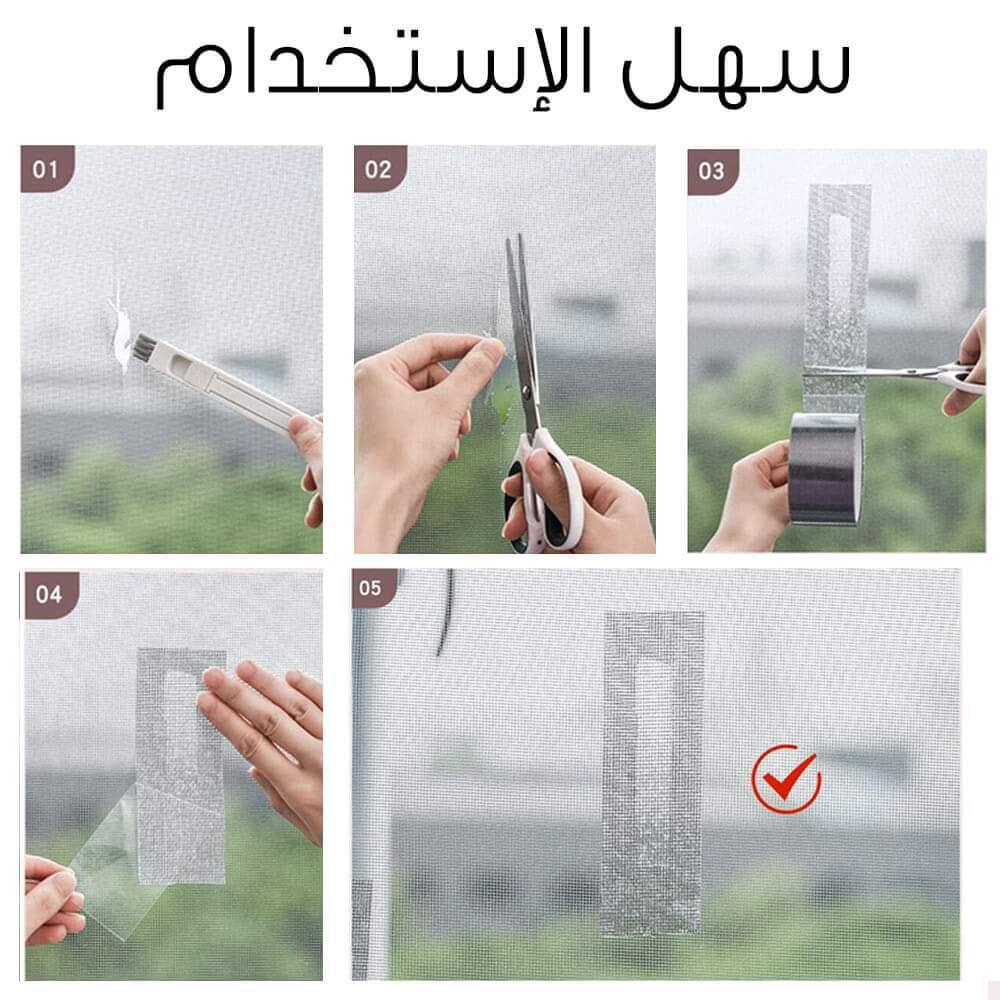 سهل الإستخدام

01

02

03

04

05