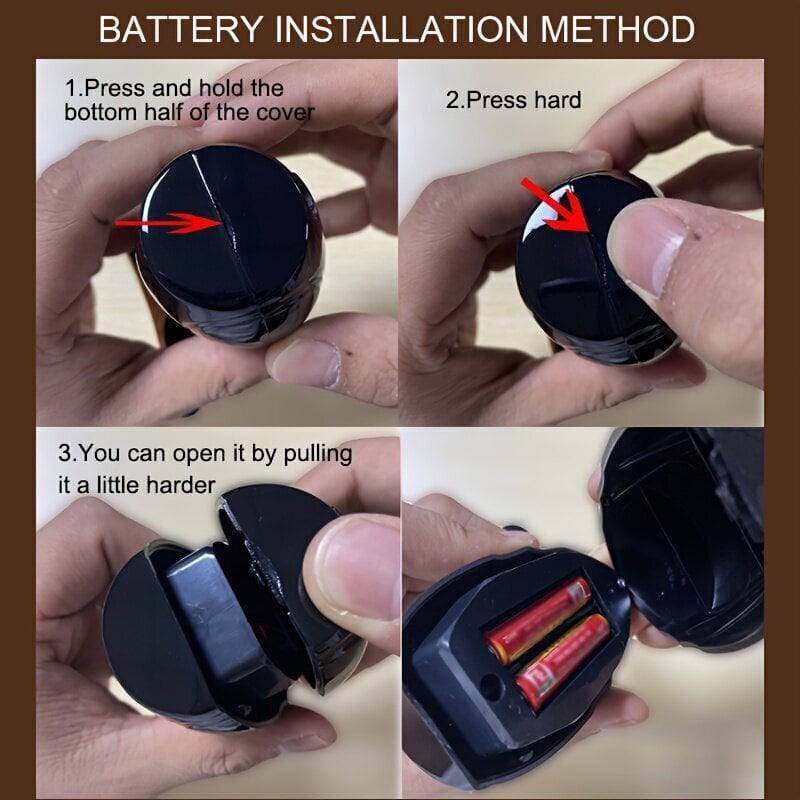 BATTERY INSTALLATION METHOD

1.Press and hold the bottom half of the cover

2.Press hard

3.You can open it by pulling it a little harder