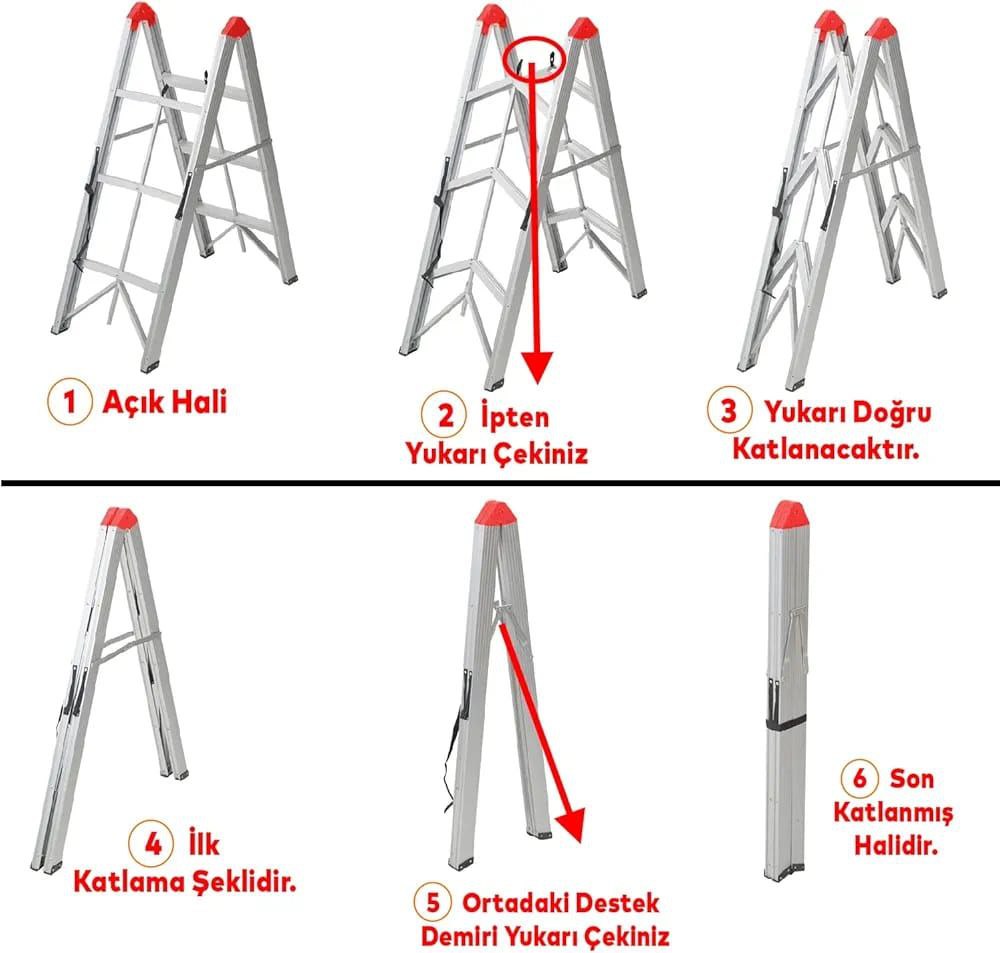 1 Açık Hali

2 İpten Yukarı Çekiniz

3 Yukarı Doğru Katlanacaktır.

4 İlk Katlama Şeklidir.

5 Ortadaki Destek Demiri Yukarı Çekiniz

6 Son Katlanmış Halidir.