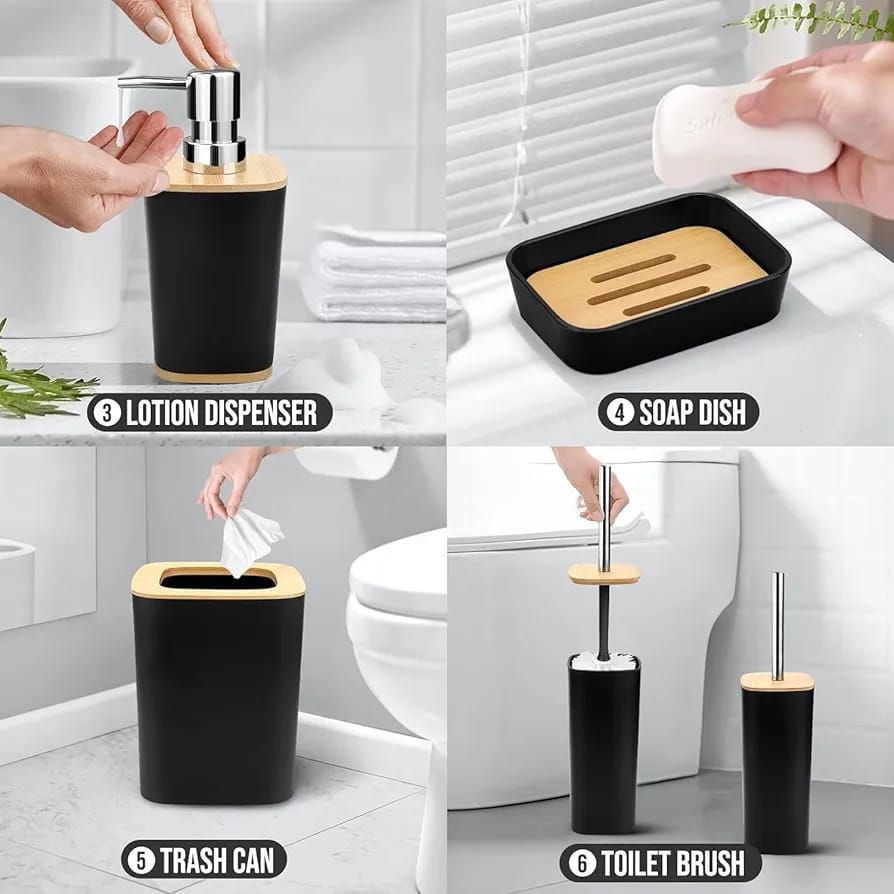 3 LOTION DISPENSER

4 SOAP DISH

5 TRASH CAN

6 TOILET BRUSH