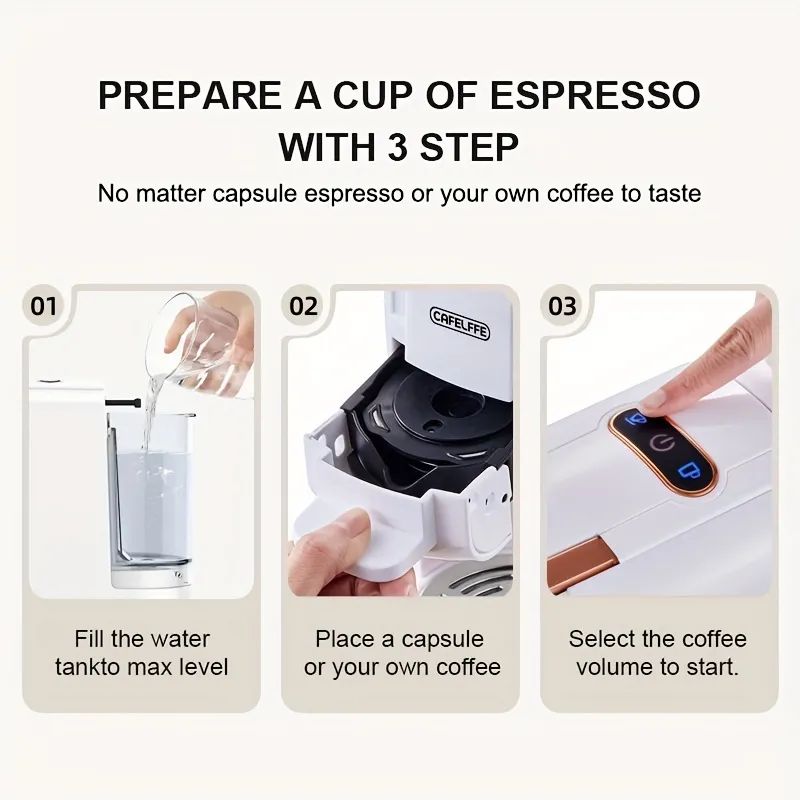 PREPARE A CUP OF ESPRESSO WITH 3 STEP

No matter capsule espresso or your own coffee to taste

01

Fill the water tankto max level

02

CAFELFFE

Place a capsule or your own coffee

03

Select the coffee volume to start.