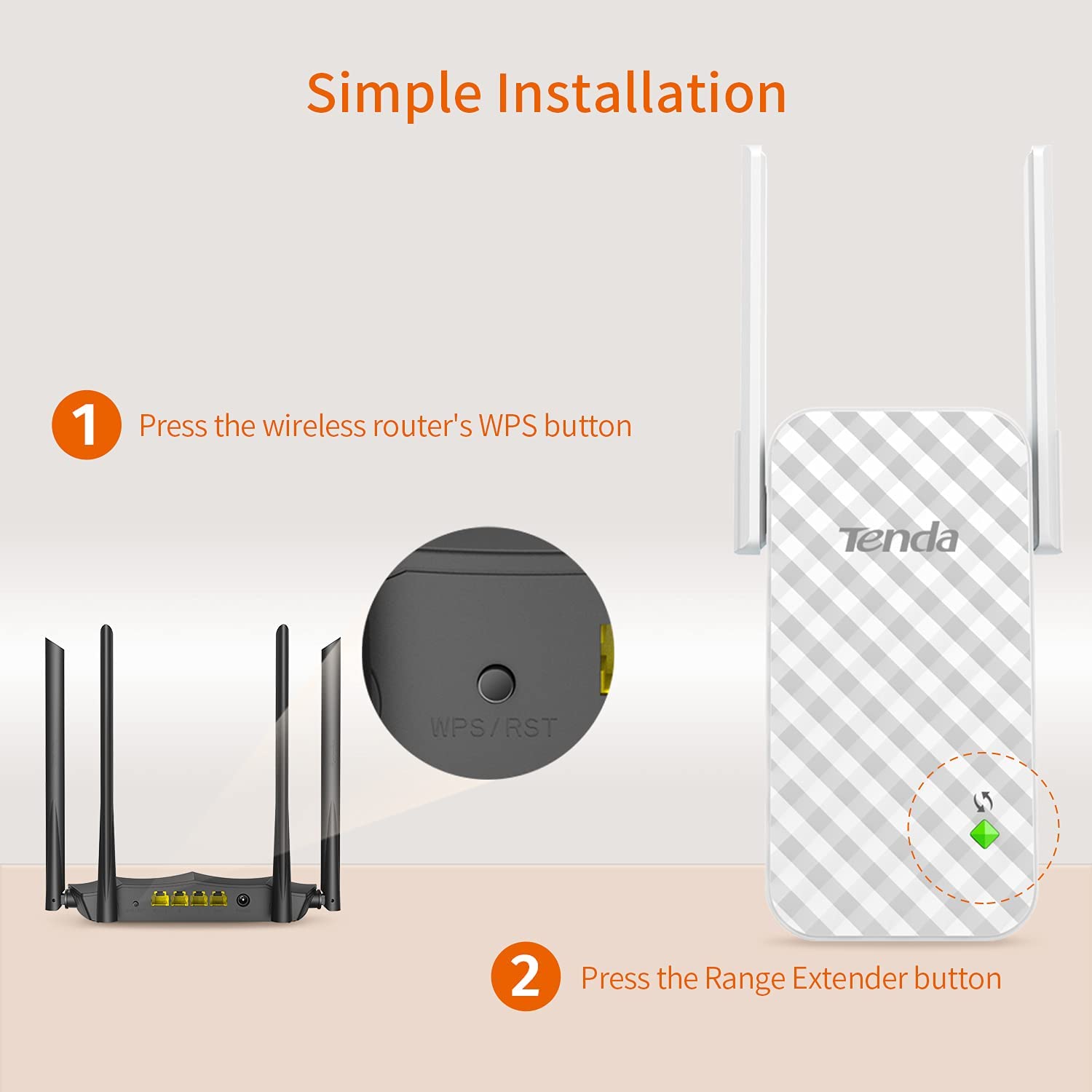 Simple Installation

1 Press the wireless router's WPS button

WPS/RST

Tenda

2 Press the Range Extender button