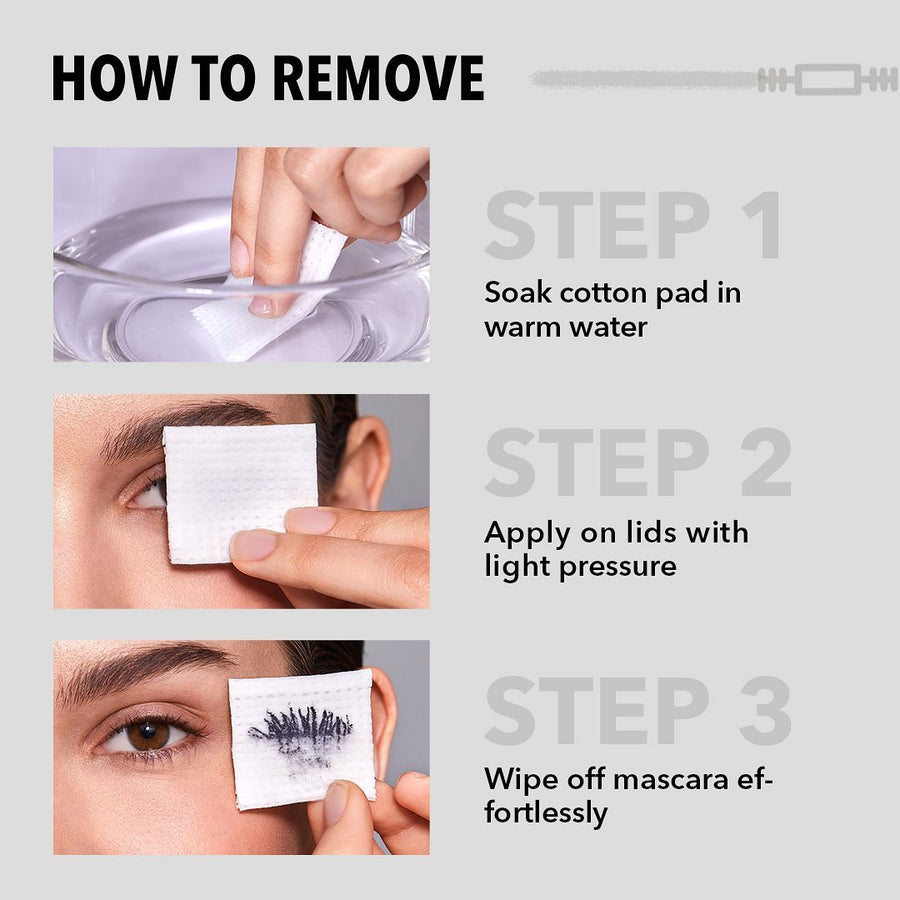 HOW TO REMOVE

STEP 1

Soak cotton pad in warm water

STEP 2

Apply on lids with light pressure

STEP 3

Wipe off mascara effortlessly