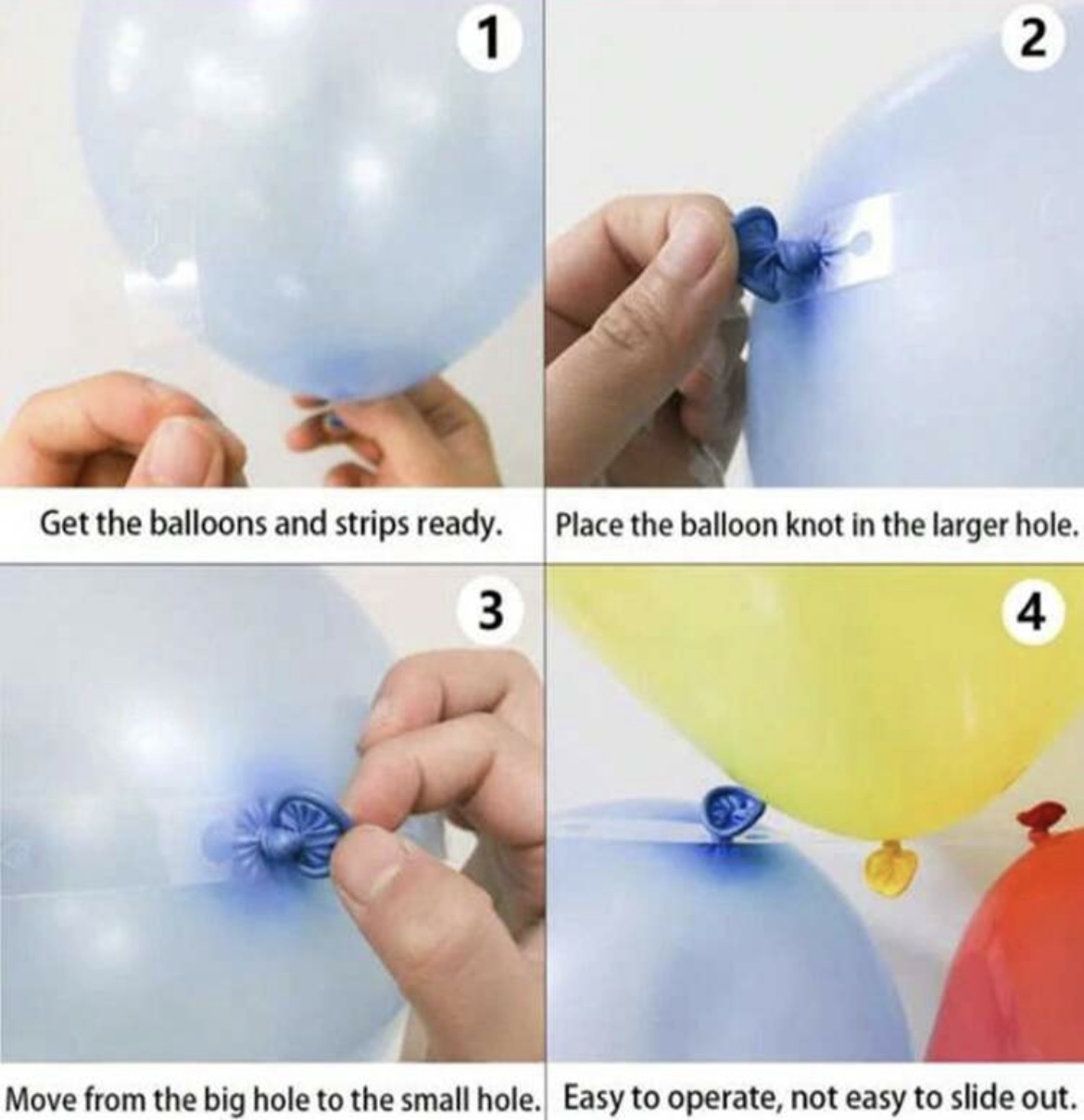 1

Get the balloons and strips ready.

2

Place the balloon knot in the larger hole.

3

Move from the big hole to the small hole.

4

Easy to operate, not easy to slide out.