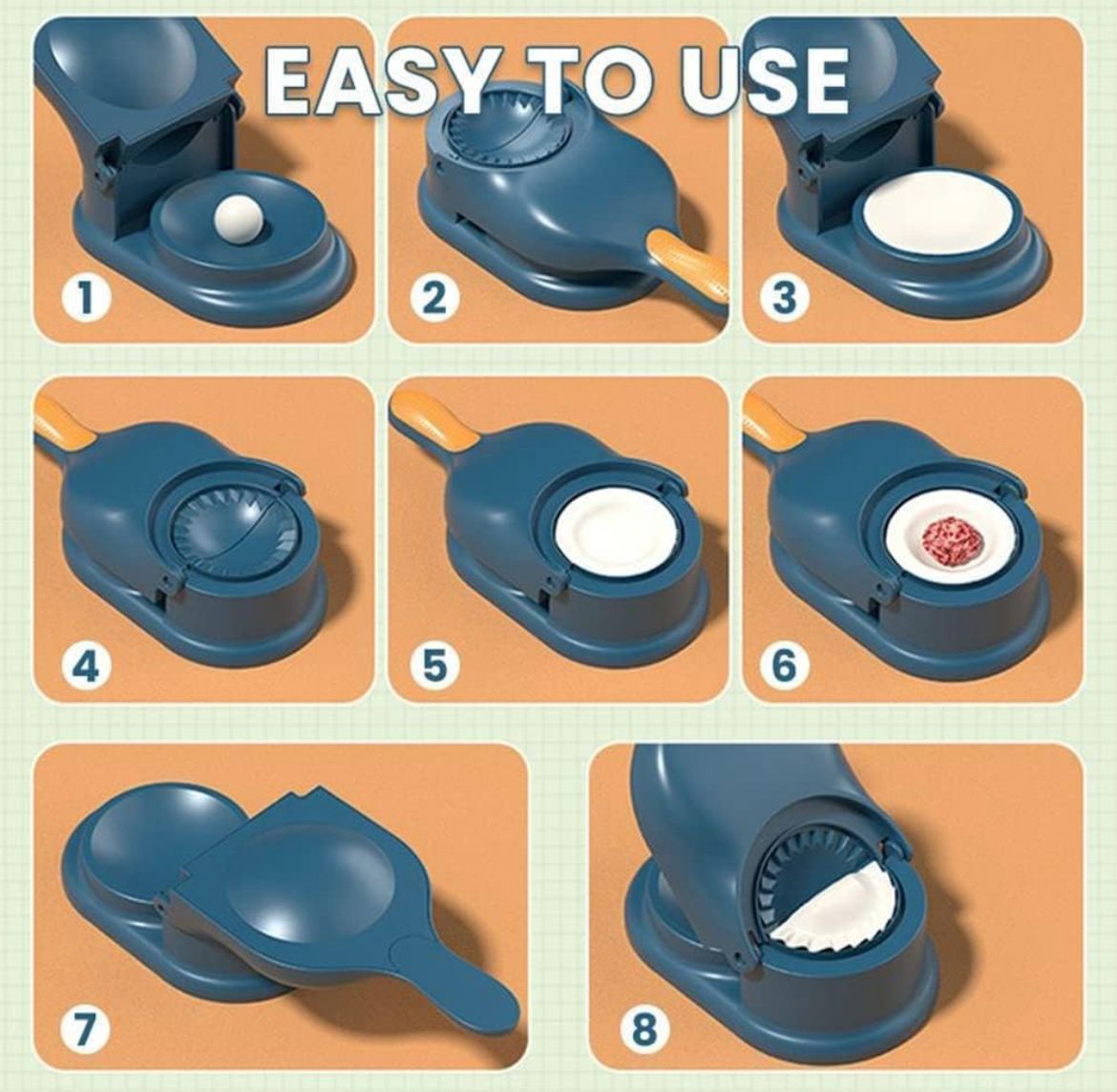 EASY TO USE

1

2

3

4

5

6

7

8