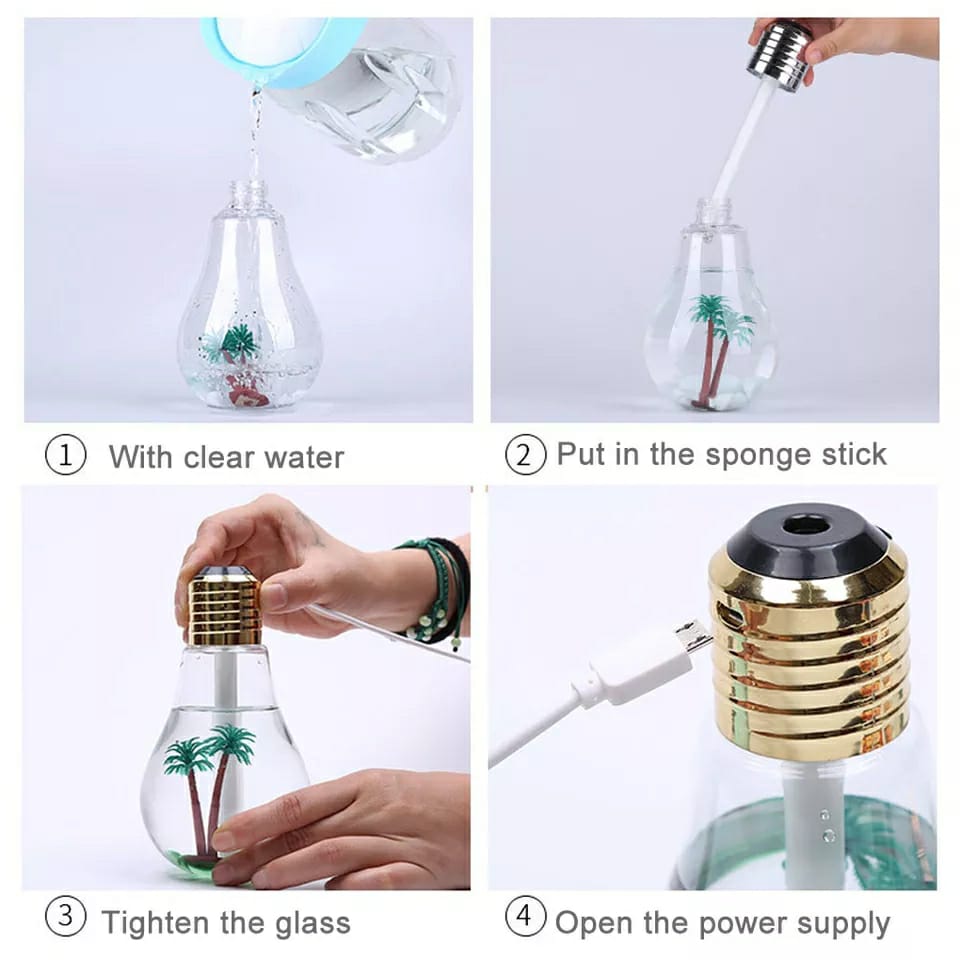 ① With clear water

② Put in the sponge stick

③ Tighten the glass

④ Open the power supply