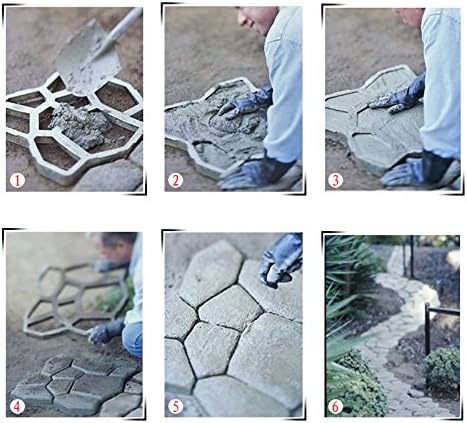 1
2
3
4
5
6