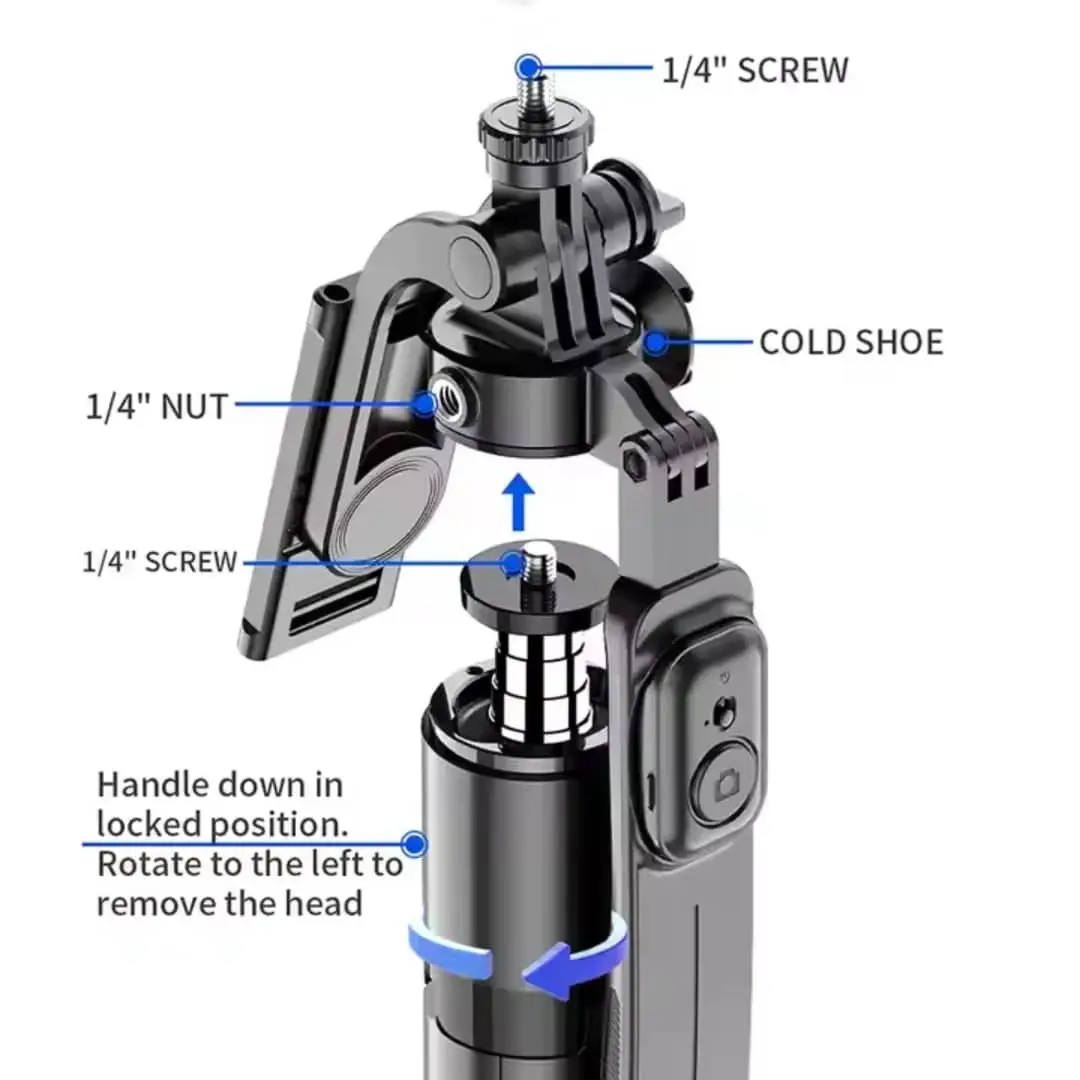 1/4" SCREW

COLD SHOE

1/4" NUT

1/4" SCREW

Handle down in locked position. Rotate to the left to remove the head