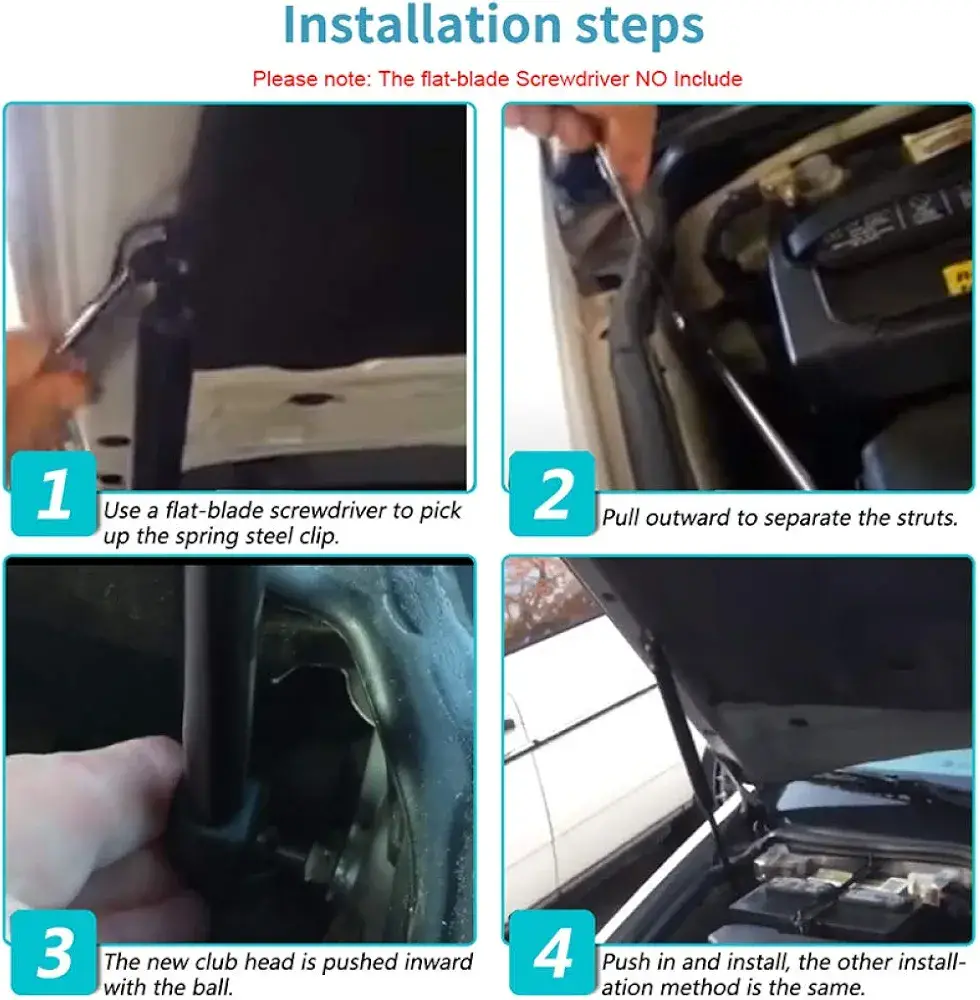 Installation steps

Please note: The flat-blade Screwdriver NO Include

1
Use a flat-blade screwdriver to pick up the spring steel clip.

2
Pull outward to separate the struts.

3
The new club head is pushed inward with the ball.

4
Push in and install, the other installation method is the same.