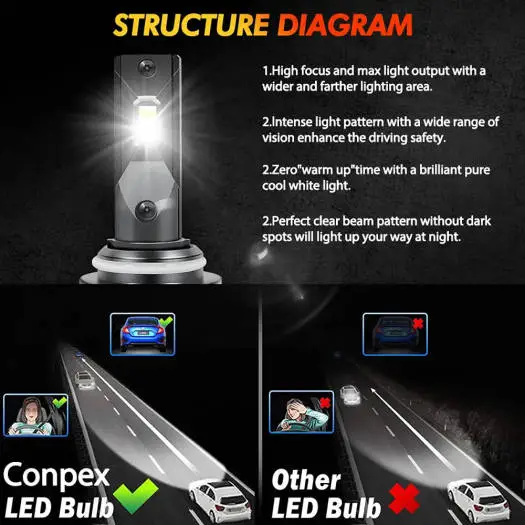 STRUCTURE DIAGRAM

1.High focus and max light output with a wider and farther lighting area.

2.Intense light pattern with a wide range of vision enhance the driving safety.

2.Zero"warm up"time with a brilliant pure cool white light.

2.Perfect clear beam pattern without dark spots will light up your way at night.

Conpex LED Bulb

Other LED Bulb