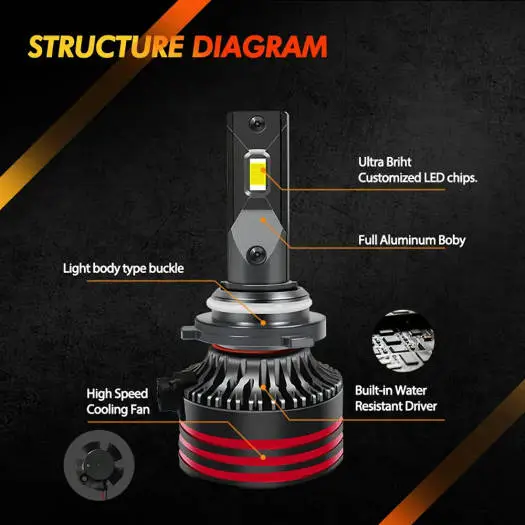 STRUCTURE DIAGRAM

Ultra Briht
Customized LED chips.

Full Aluminum Boby

Light body type buckle

High Speed
Cooling Fan

Built-in Water
Resistant Driver