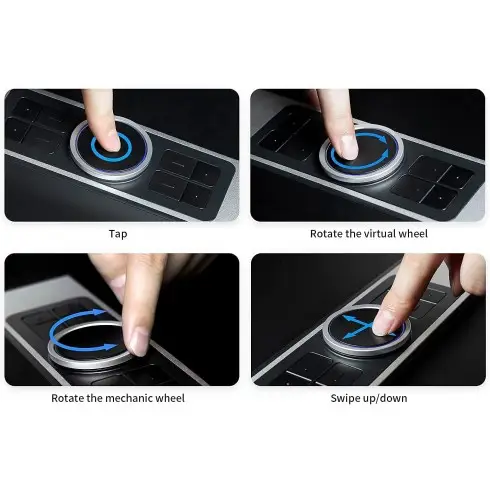 Tap

Rotate the virtual wheel

Rotate the mechanic wheel

Swipe up/down