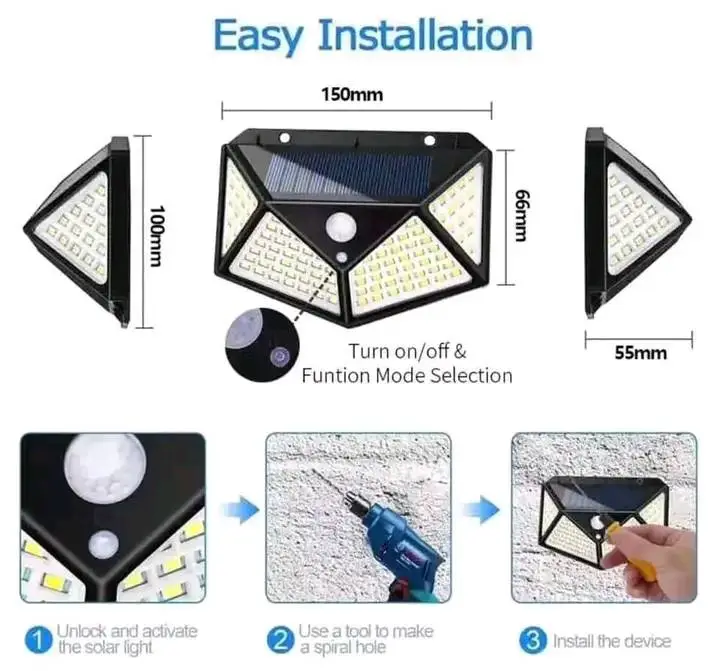 Easy Installation

150mm

100mm

66mm

55mm

Turn on/off &
Funtion Mode Selection

1 Unlock and activate the solar light

2 Use a tool to make a spiral hole

3 Install the device